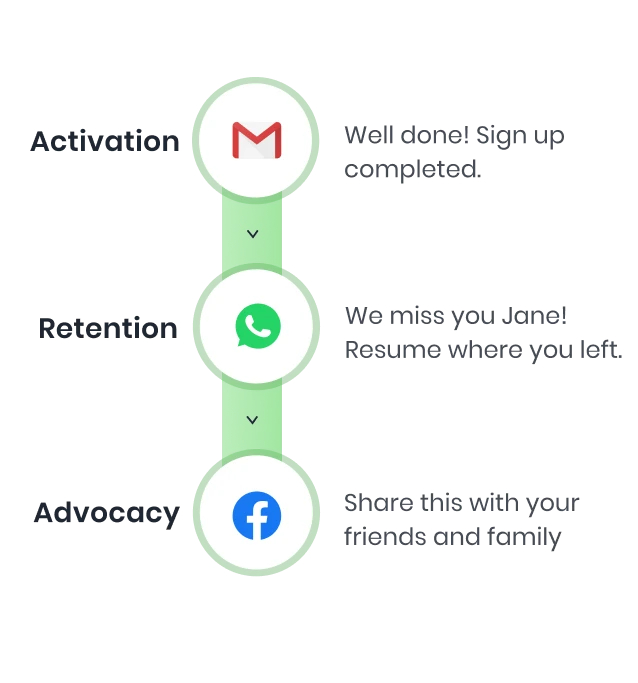 Activation

Well done! Sign up completed.

Retention

We miss you Jane! Resume where you left.

Advocacy

Share this with your friends and family